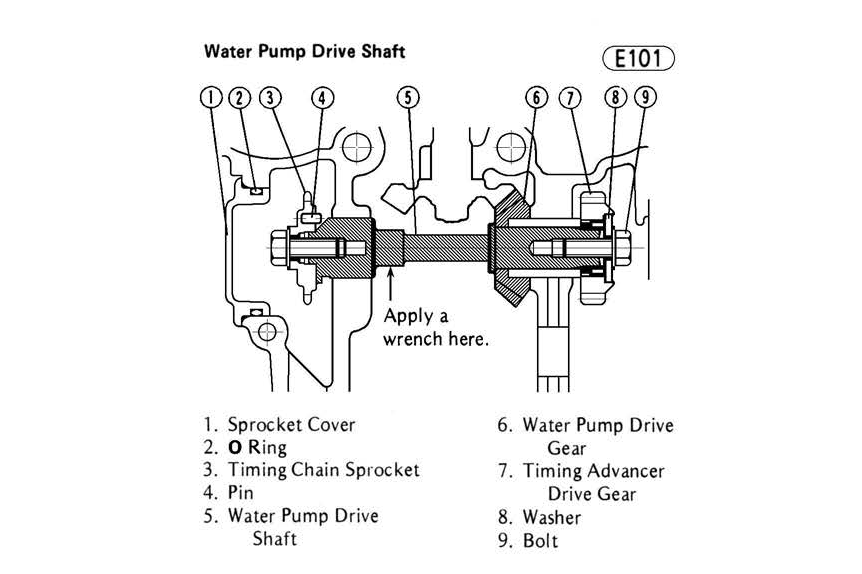 Water Pump Drive Shaft

E101

1 2 3 4 5 6 7 8 9

Apply a wrench here.

1. Sprocket Cover
2. O Ring
3. Timing Chain Sprocket
4. Pin
5. Water Pump Drive Shaft
6. Water Pump Drive Gear
7. Timing Advancer Drive Gear
8. Washer
9. Bolt