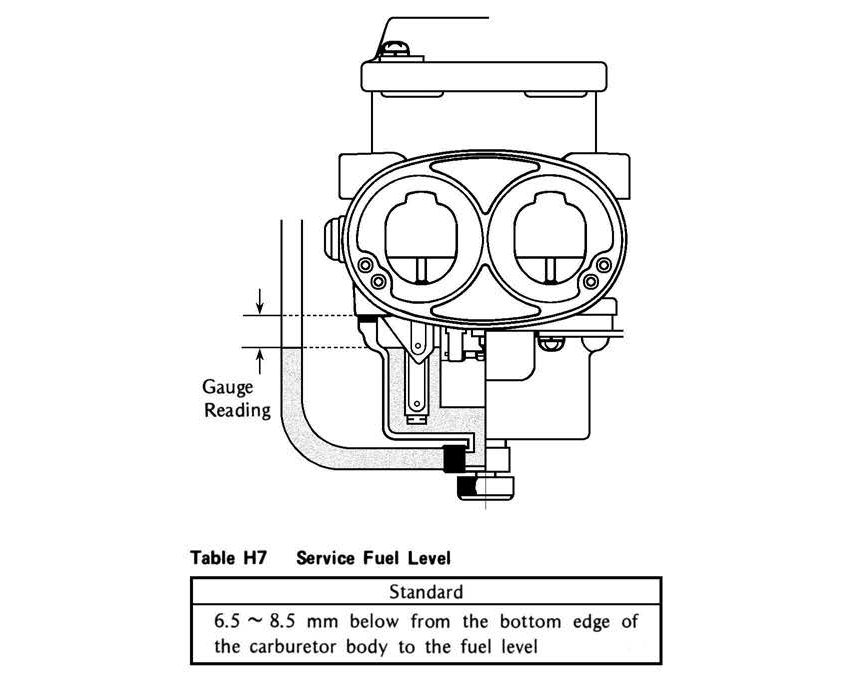 Gauge Reading

Table H7 Service Fuel Level

| Standard |
|---|
| 6.5 ~ 8.5 mm below from the bottom edge of the carburetor body to the fuel level |